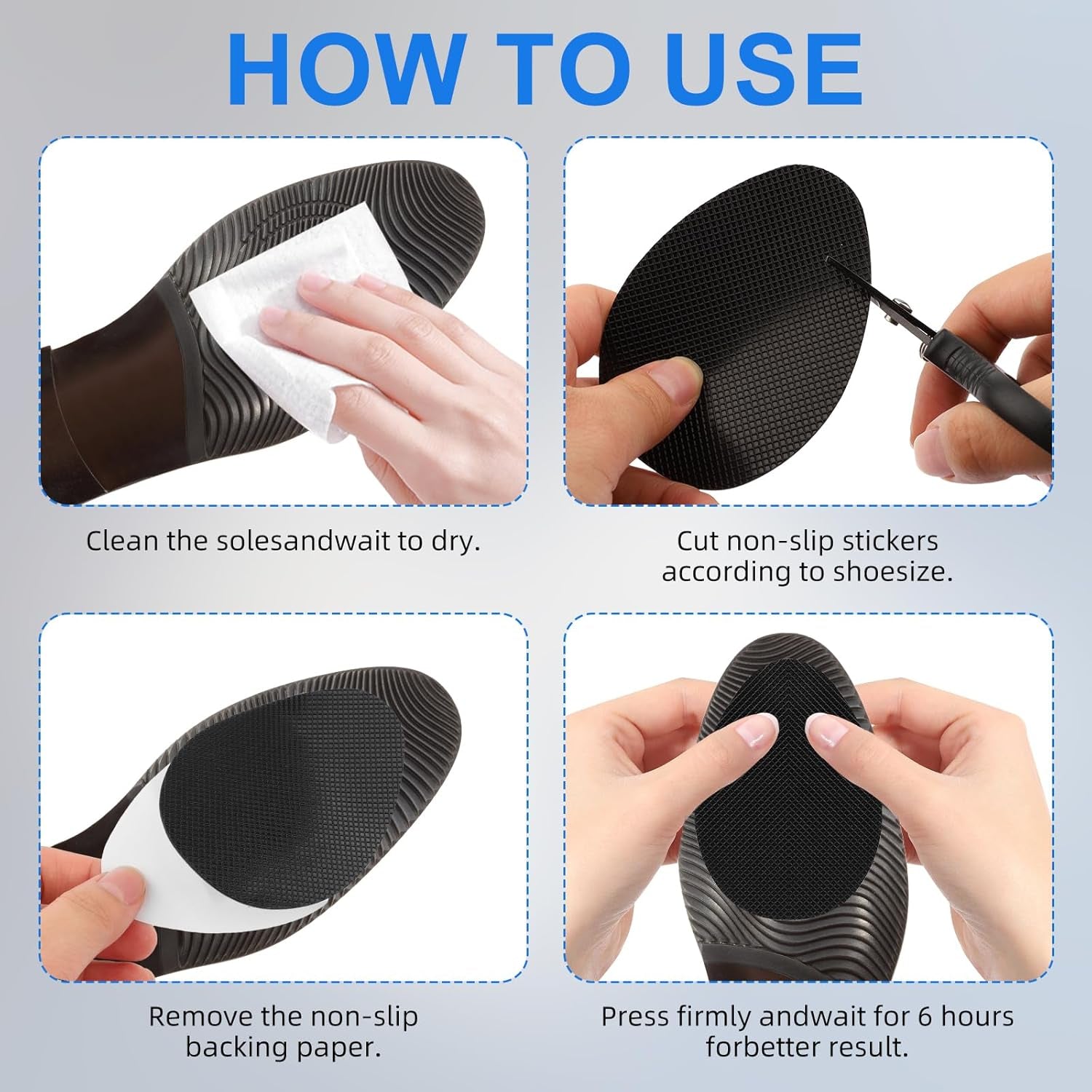 HOW TO USE

Clean the solesandwait to dry.

Cut non-slip stickers according to shoesize.

Remove the non-slip backing paper.

Press firmly andwait for 6 hours forbetter result.