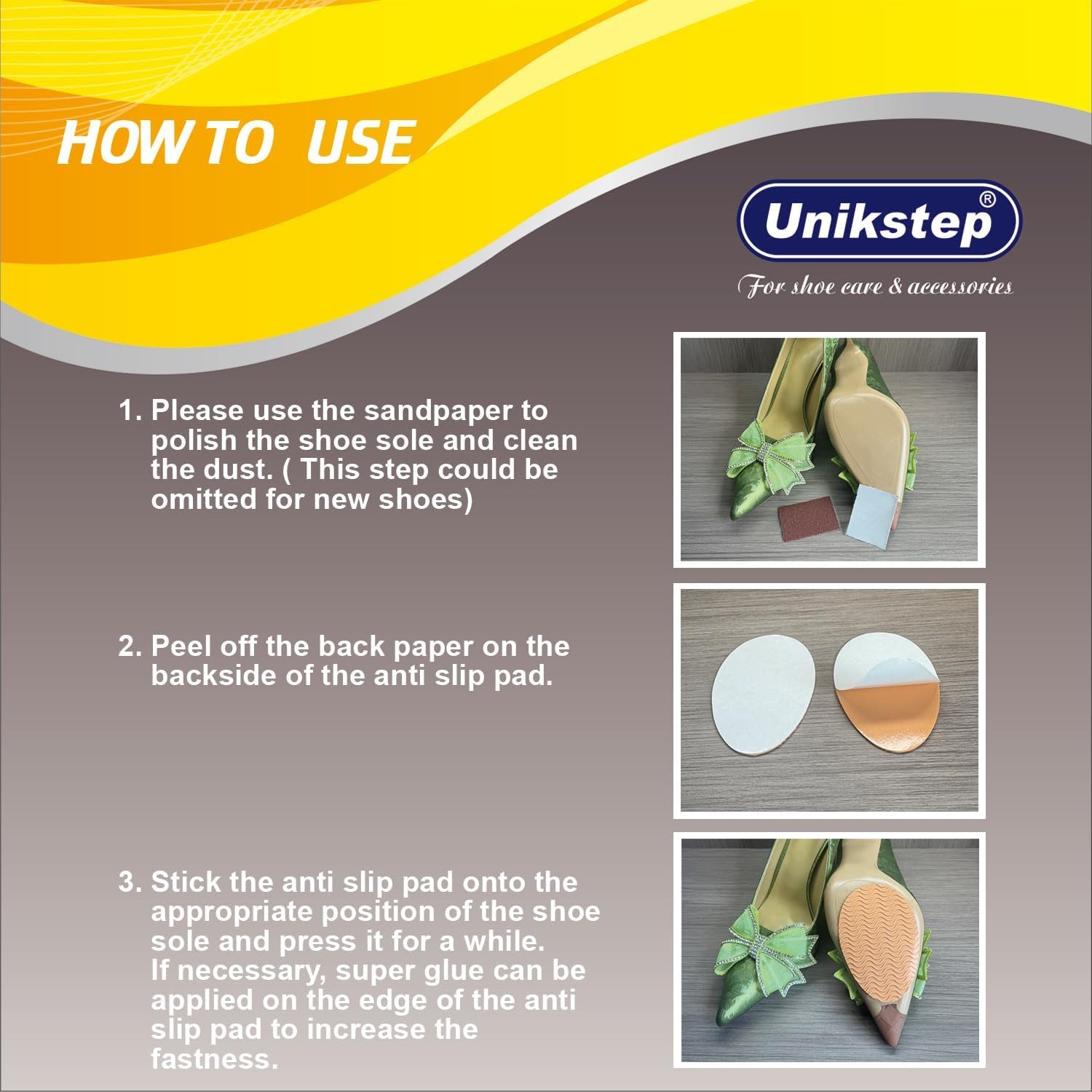 HOW TO USE

Unikstep®

For shoe care & accessories

1. Please use the sandpaper to polish the shoe sole and clean the dust. ( This step could be omitted for new shoes)

2. Peel off the back paper on the backside of the anti slip pad.

3. Stick the anti slip pad onto the appropriate position of the shoe sole and press it for a while. If necessary, super glue can be applied on the edge of the anti slip pad to increase the fastness.