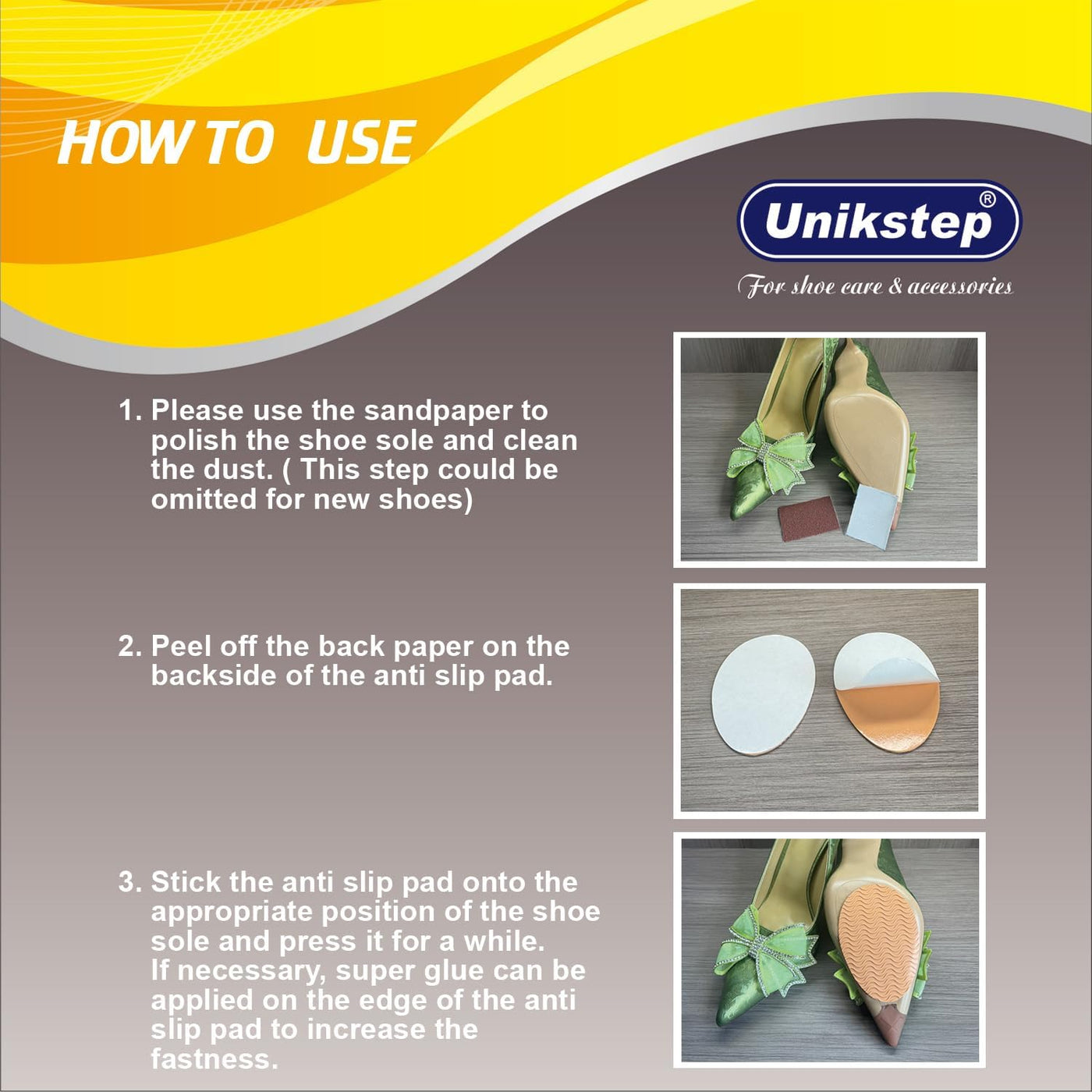 HOW TO USE

Unikstep®

For shoe care & accessories

1. Please use the sandpaper to polish the shoe sole and clean the dust. ( This step could be omitted for new shoes)

2. Peel off the back paper on the backside of the anti slip pad.

3. Stick the anti slip pad onto the appropriate position of the shoe sole and press it for a while. If necessary, super glue can be applied on the edge of the anti slip pad to increase the fastness.